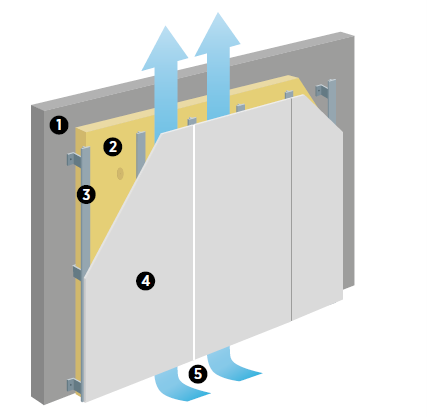 1
2
3
4
5