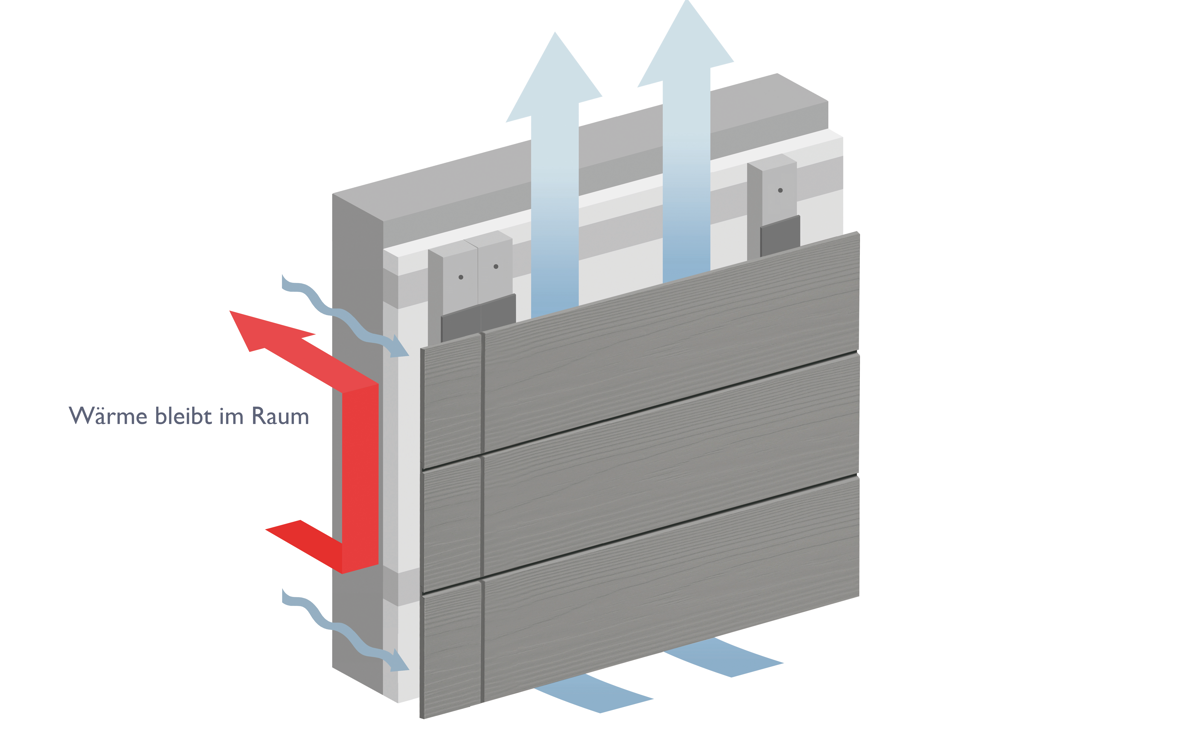 Wärme bleibt im Raum